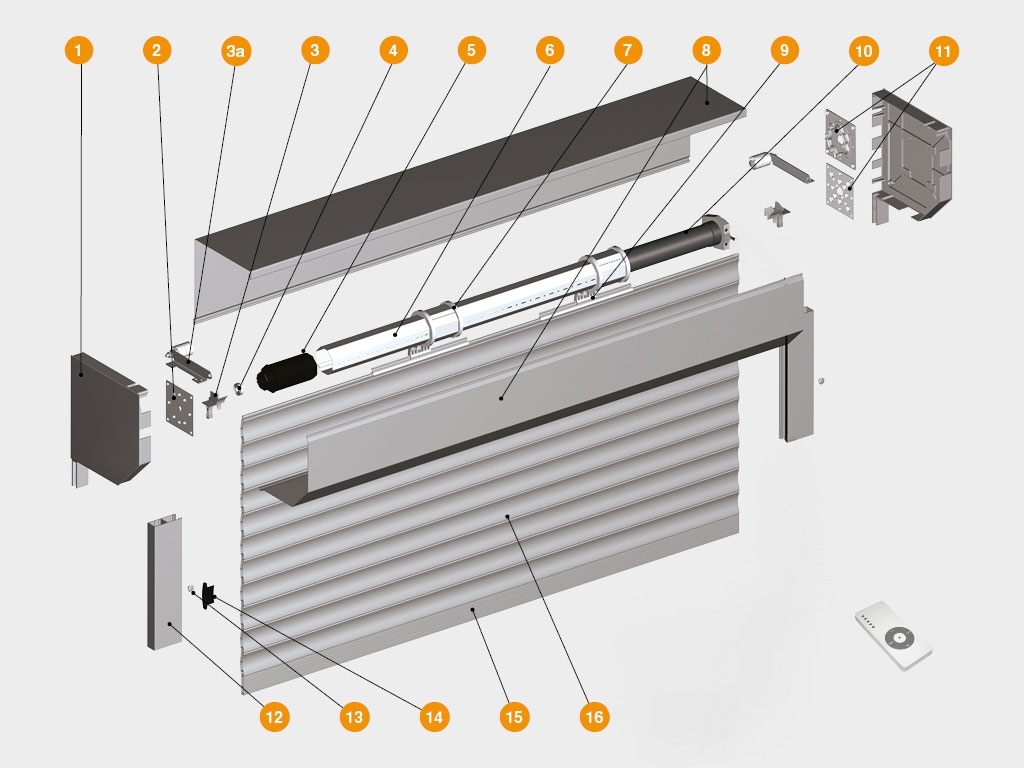 1
2
3a
3
4
5
6
7
8
9
10
11
12
13
14
15
16